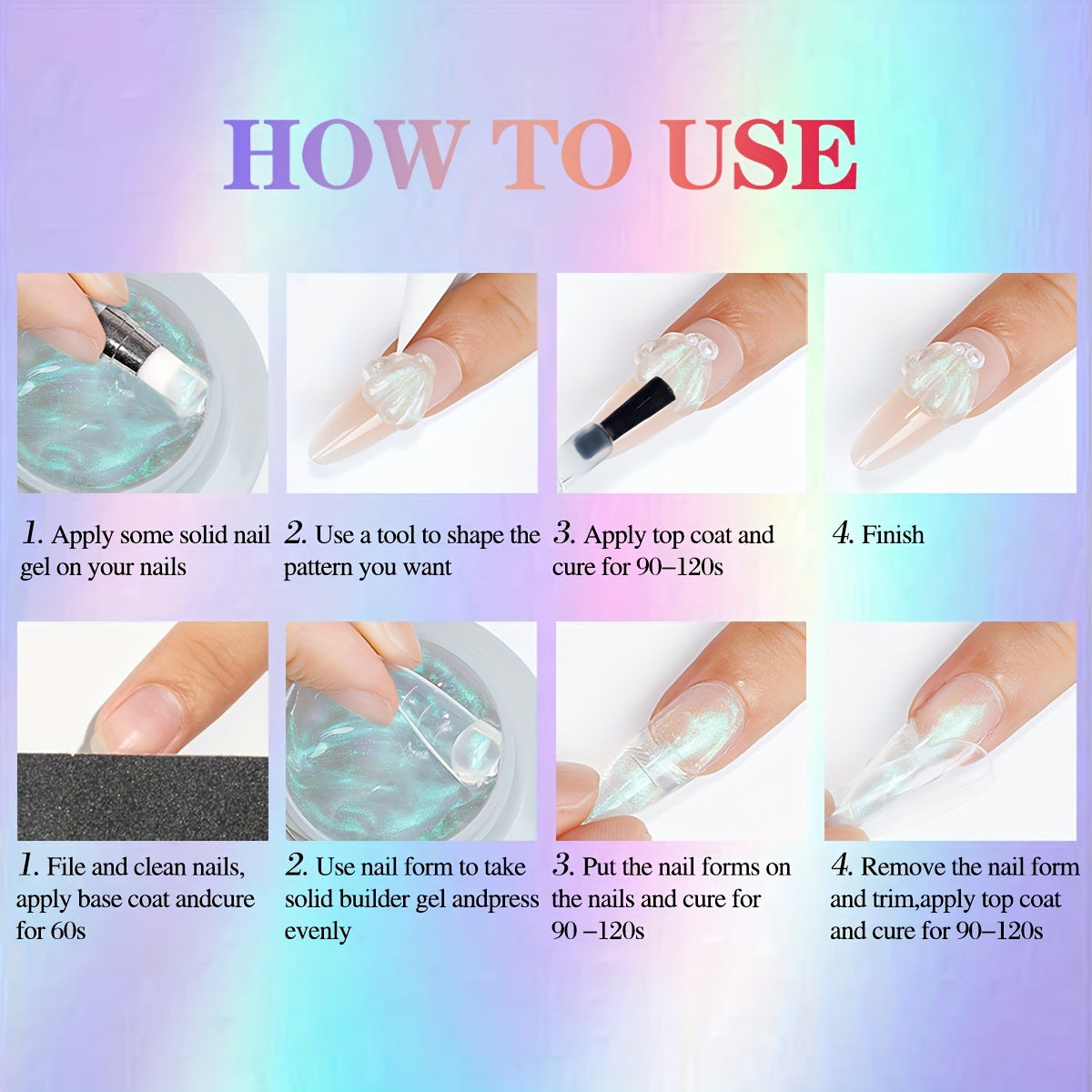 HOW TO USE

1. Apply some solid nail gel on your nails

2. Use a tool to shape the pattern you want

3. Apply top coat and cure for 90–120s

4. Finish

1. File and clean nails, apply base coat andcure for 60s

2. Use nail form to take solid builder gel andpress evenly

3. Put the nail forms on the nails and cure for 90 –120s

4. Remove the nail form and trim,apply top coat and cure for 90–120s