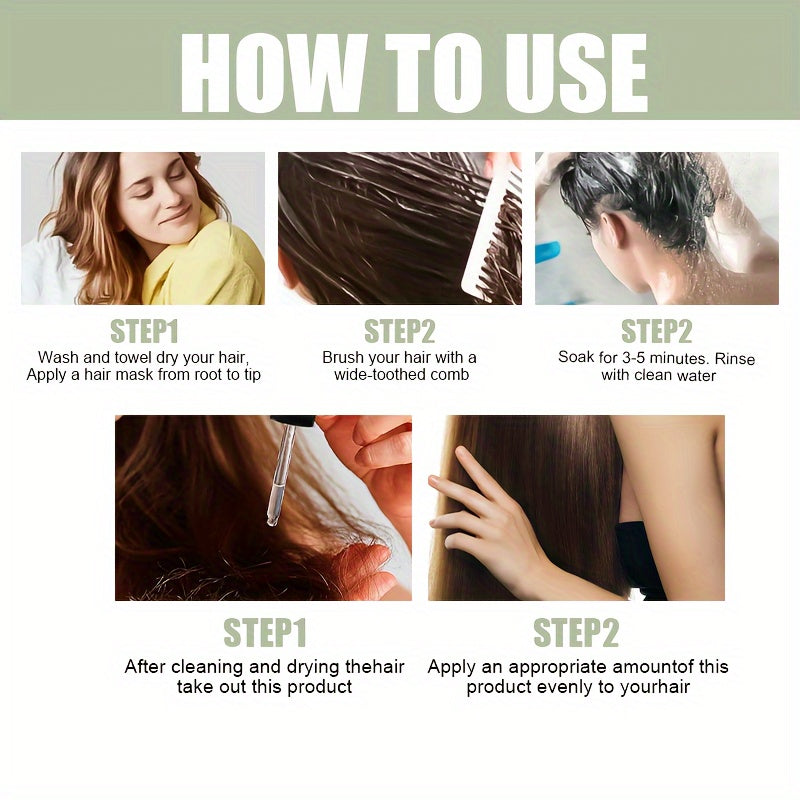 HOW TO USE

STEP1
Wash and towel dry your hair, Apply a hair mask from root to tip

STEP2
Brush your hair with a wide-toothed comb

STEP2
Soak for 3-5 minutes. Rinse with clean water

STEP1
After cleaning and drying thehair take out this product

STEP2
Apply an appropriate amountof this product evenly to yourhair