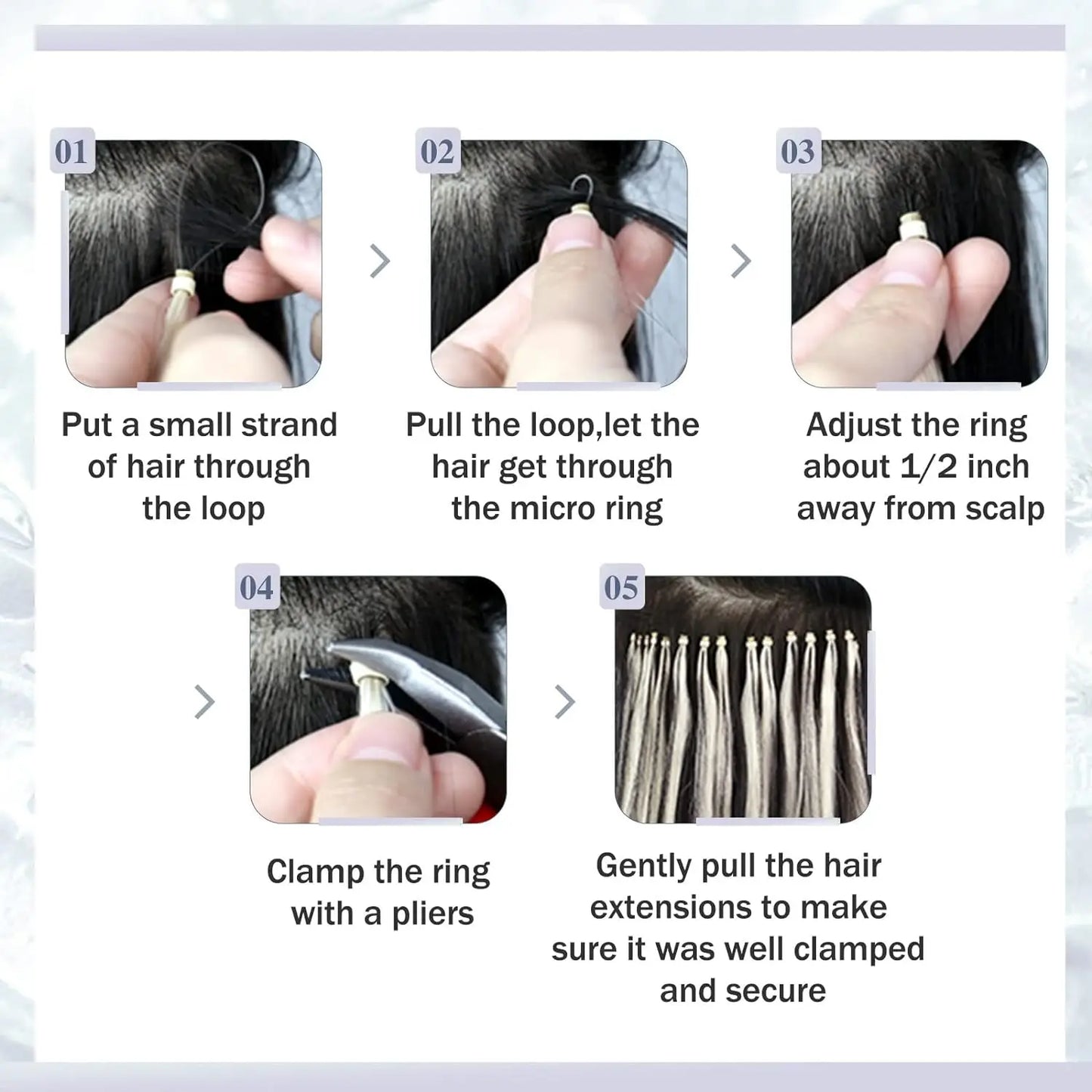 01

Put a small strand of hair through the loop

02

Pull the loop,let the hair get through the micro ring

03

Adjust the ring about 1/2 inch away from scalp

04

Clamp the ring with a pliers

05

Gently pull the hair extensions to make sure it was well clamped and secure