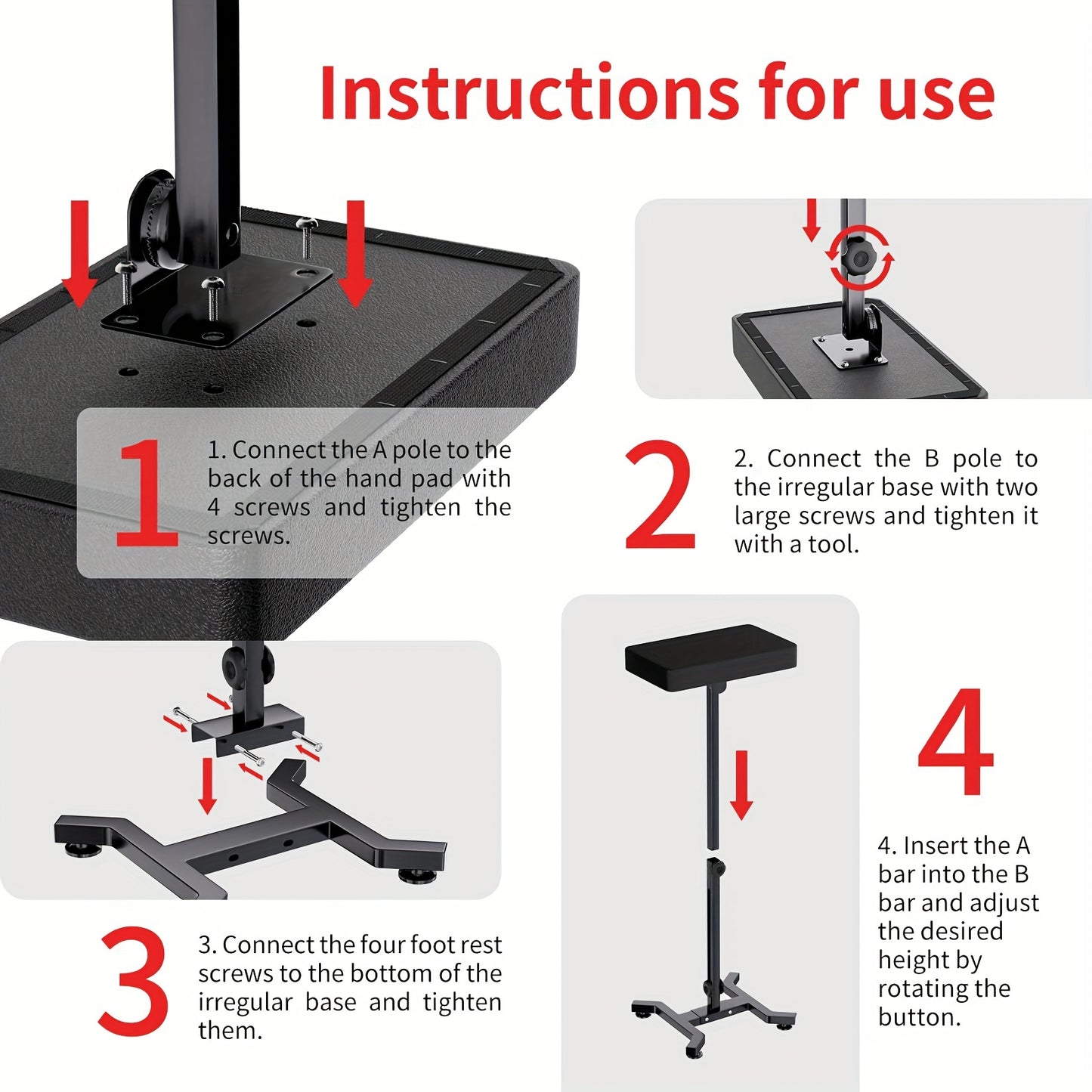 Instructions for use

1

1. Connect the A pole to the back of the hand pad with 4 screws and tighten the screws.

2

2. Connect the B pole to the irregular base with two large screws and tighten it with a tool.

3

3. Connect the four foot rest screws to the bottom of the irregular base and tighten them.

4

4. Insert the A bar into the B bar and adjust the desired height by rotating the button.