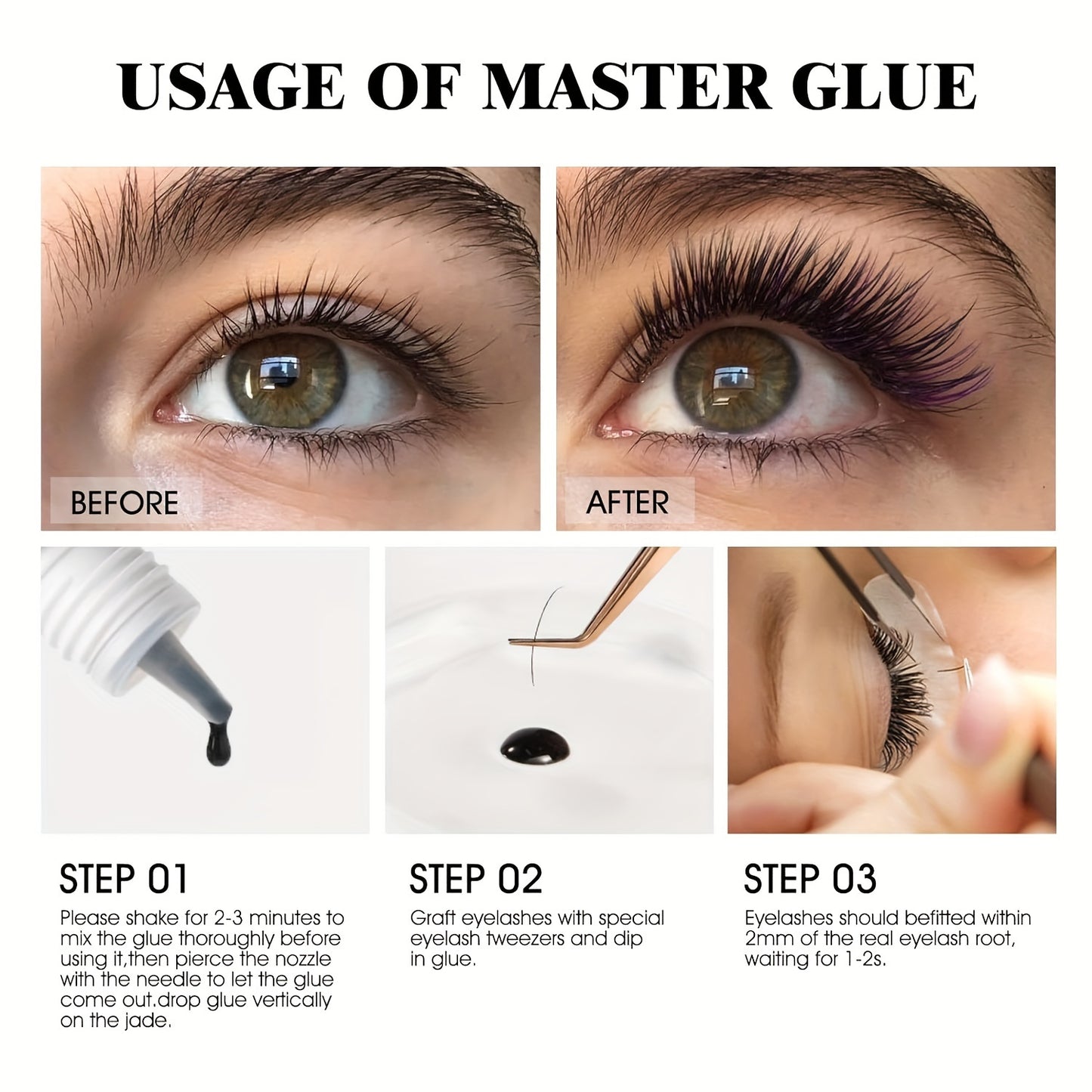 USAGE OF MASTER GLUE

BEFORE

AFTER

STEP 01

Please shake for 2-3 minutes to mix the glue thoroughly before using it,then pierce the nozzle with the needle to let the glue come out.drop glue vertically on the jade.

STEP 02

Graft eyelashes with special eyelash tweezers and dip in glue.

STEP 03

Eyelashes should befitted within 2mm of the real eyelash root, waiting for 1-2s.