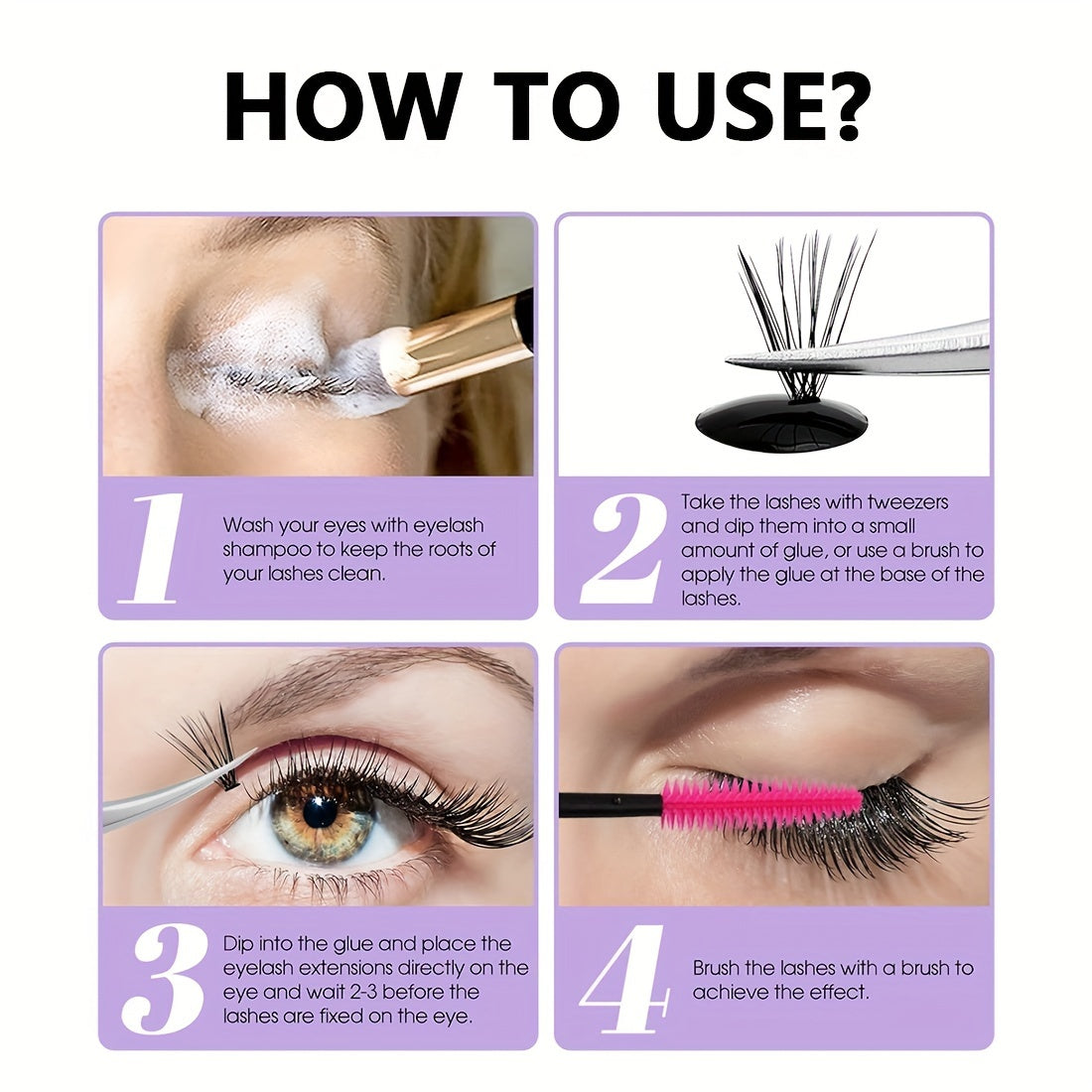 HOW TO USE?

1 Wash your eyes with eyelash shampoo to keep the roots of your lashes clean.

2 Take the lashes with tweezers and dip them into a small amount of glue, or use a brush to apply the glue at the base of the lashes.

3 Dip into the glue and place the eyelash extensions directly on the eye and wait 2-3 before the lashes are fixed on the eye.

4 Brush the lashes with a brush to achieve the effect.