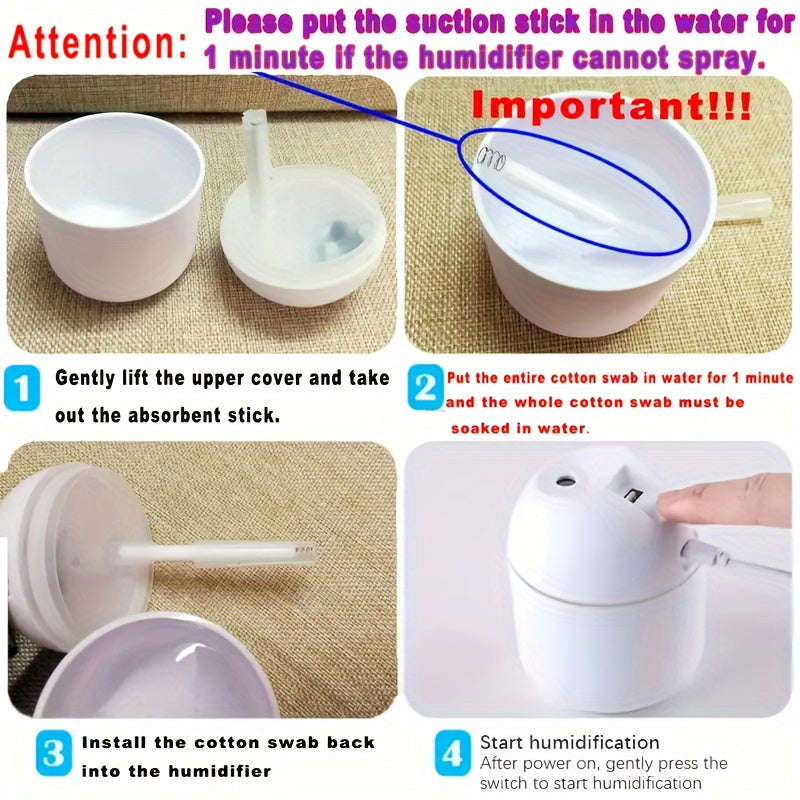 Attention: Please put the suction stick in the water for 1 minute if the humidifier cannot spray.

Important!!!

1 Gently lift the upper cover and take out the absorbent stick.

2 Put the entire cotton swab in water for 1 minute and the whole cotton swab must be soaked in water.

3 Install the cotton swab back into the humidifier

4 Start humidification
After power on, gently press the switch to start humidification