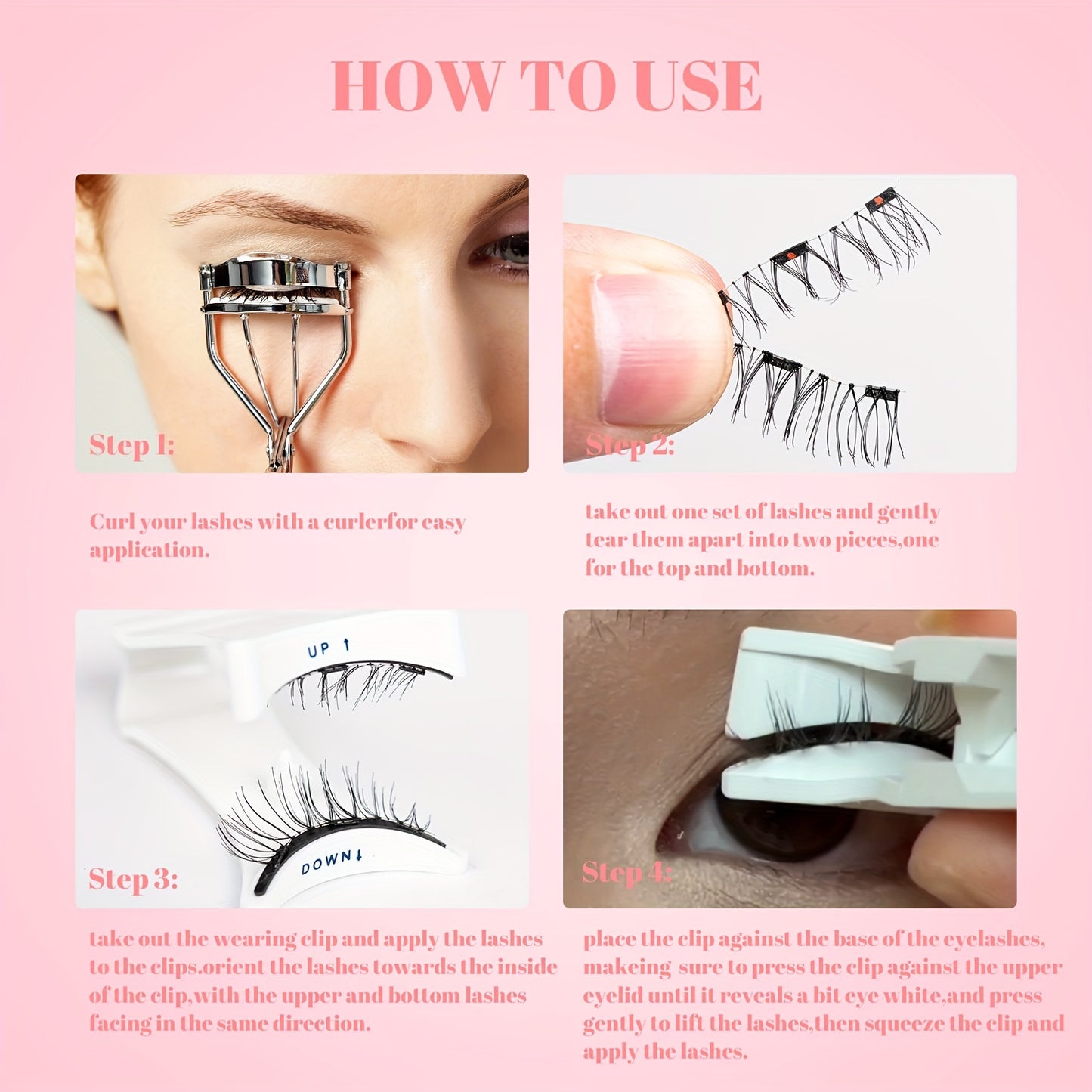 HOW TO USE

Step 1:

Curl your lashes with a curlerfor easy application.

Step 2:

take out one set of lashes and gently tear them apart into two pieces,one for the top and bottom.

UP ↑

DOWN ↓

Step 3:

take out the wearing clip and apply the lashes to the clips.orient the lashes towards the inside of the clip,with the upper and bottom lashes facing in the same direction.

Step 4:

place the clip against the base of the eyelashes, makeing sure to press the clip against the upper eyelid until it reveals a bit eye white,and press gently to lift the lashes,then squeeze the clip and apply the lashes.